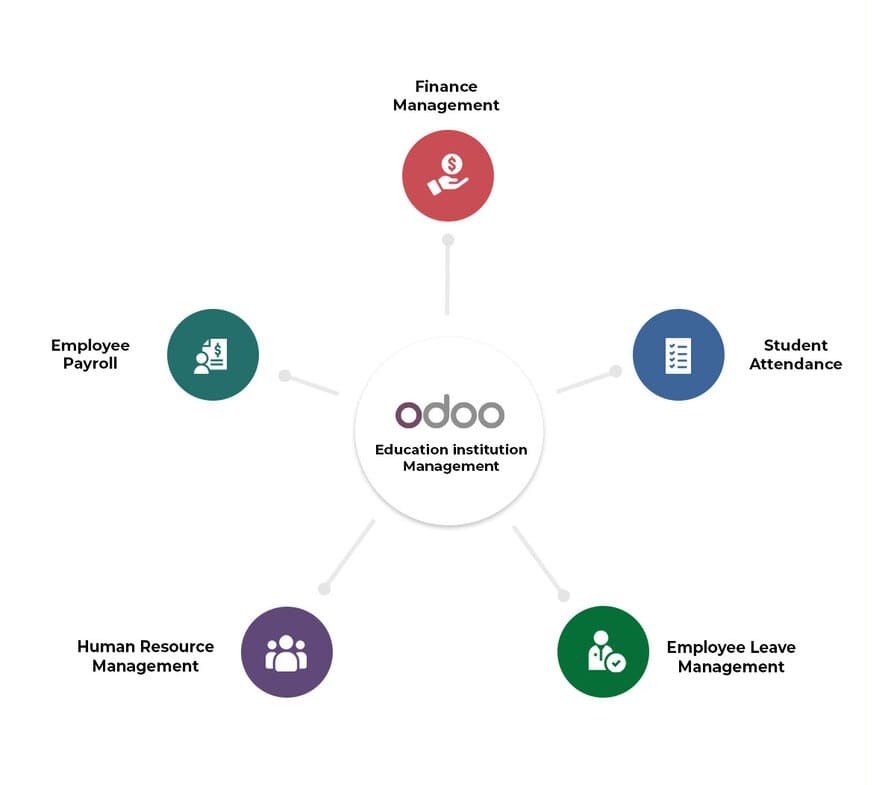 Finance Management

Employee Payroll

Student Attendance

odoo

Education institution Management

Human Resource Management

Employee Leave Management